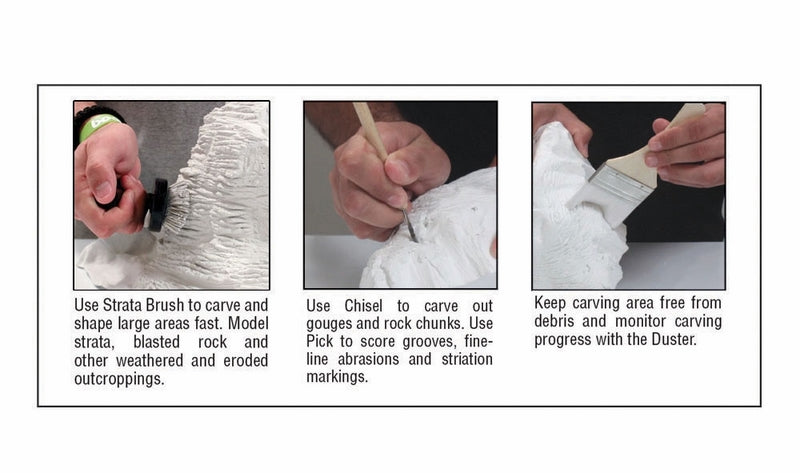 Use Strata Brush to carve and shape large areas fast. Model strata, blasted rock and other weathered and eroded outcroppings.

Use Chisel to carve out gouges and rock chunks. Use Pick to score grooves, fine-line abrasions and striation markings.

Keep carving area free from debris and monitor carving progress with the Duster.