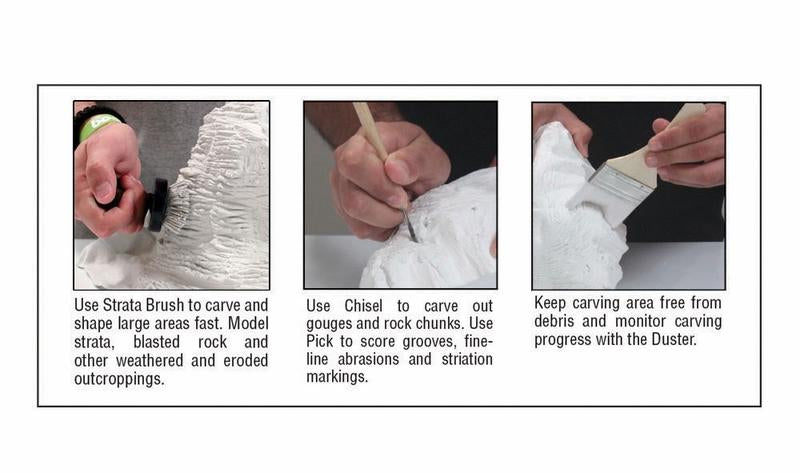 Use Strata Brush to carve and shape large areas fast. Model strata, blasted rock and other weathered and eroded outcroppings.

Use Chisel to carve out gouges and rock chunks. Use Pick to score grooves, fine-line abrasions and striation markings.

Keep carving area free from debris and monitor carving progress with the Duster.